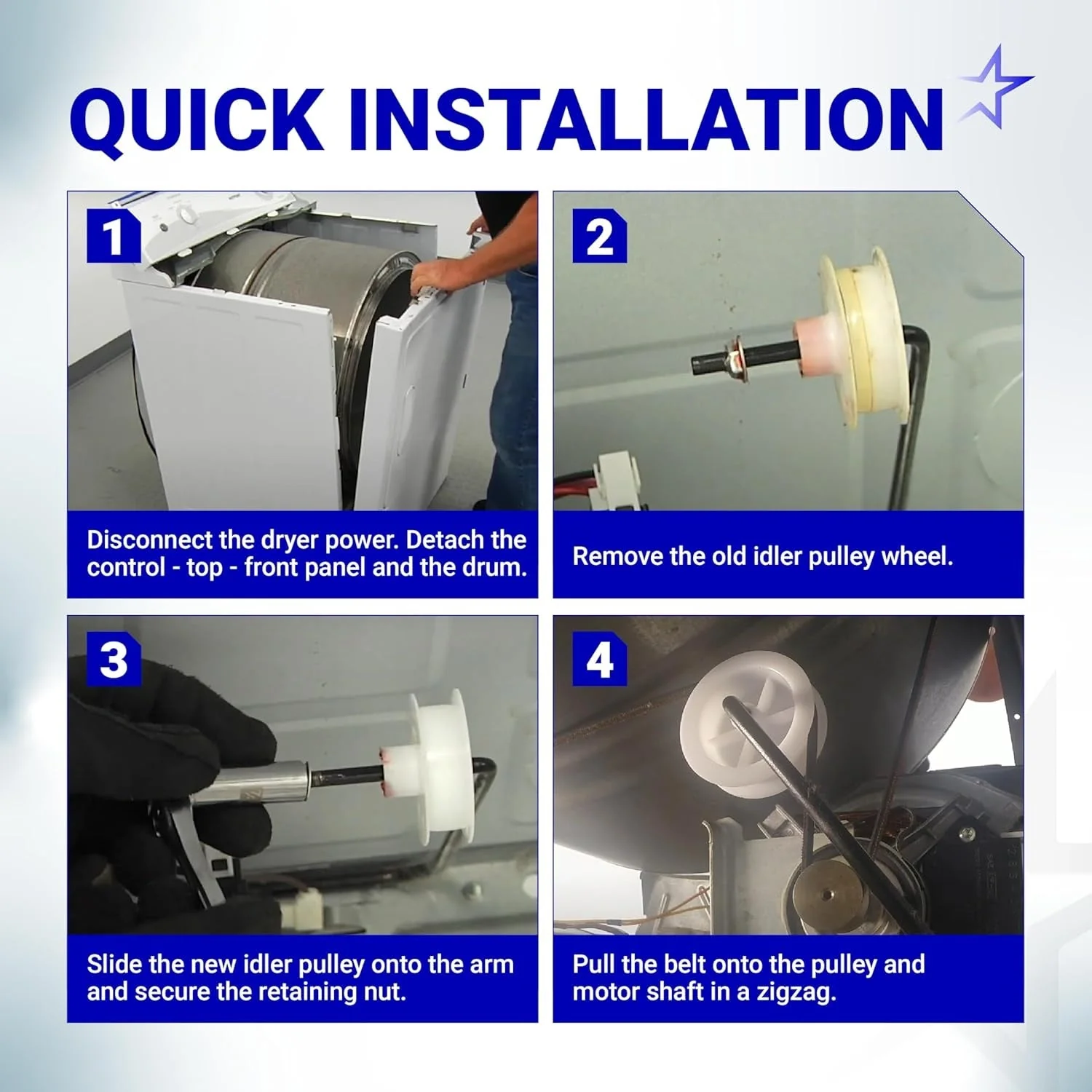 QUICK INSTALLATION

1

Disconnect the dryer power. Detach the control - top - front panel and the drum.

2

Remove the old idler pulley wheel.

3

Slide the new idler pulley onto the arm and secure the retaining nut.

4

Pull the belt onto the pulley and motor shaft in a zigzag.