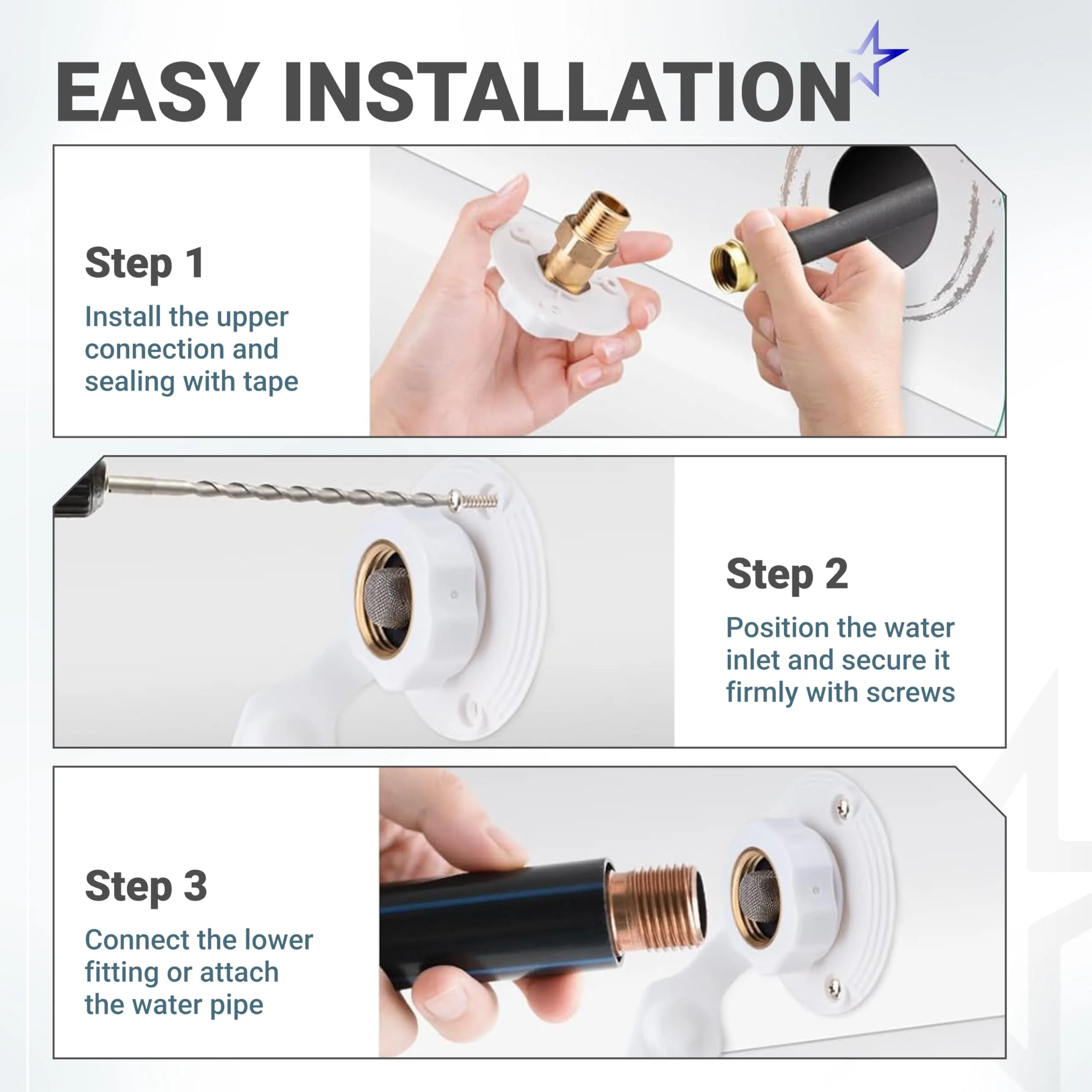 EASY INSTALLATION

Step 1

Install the upper connection and sealing with tape

Step 2

Position the water inlet and secure it firmly with screws

Step 3

Connect the lower fitting or attach the water pipe