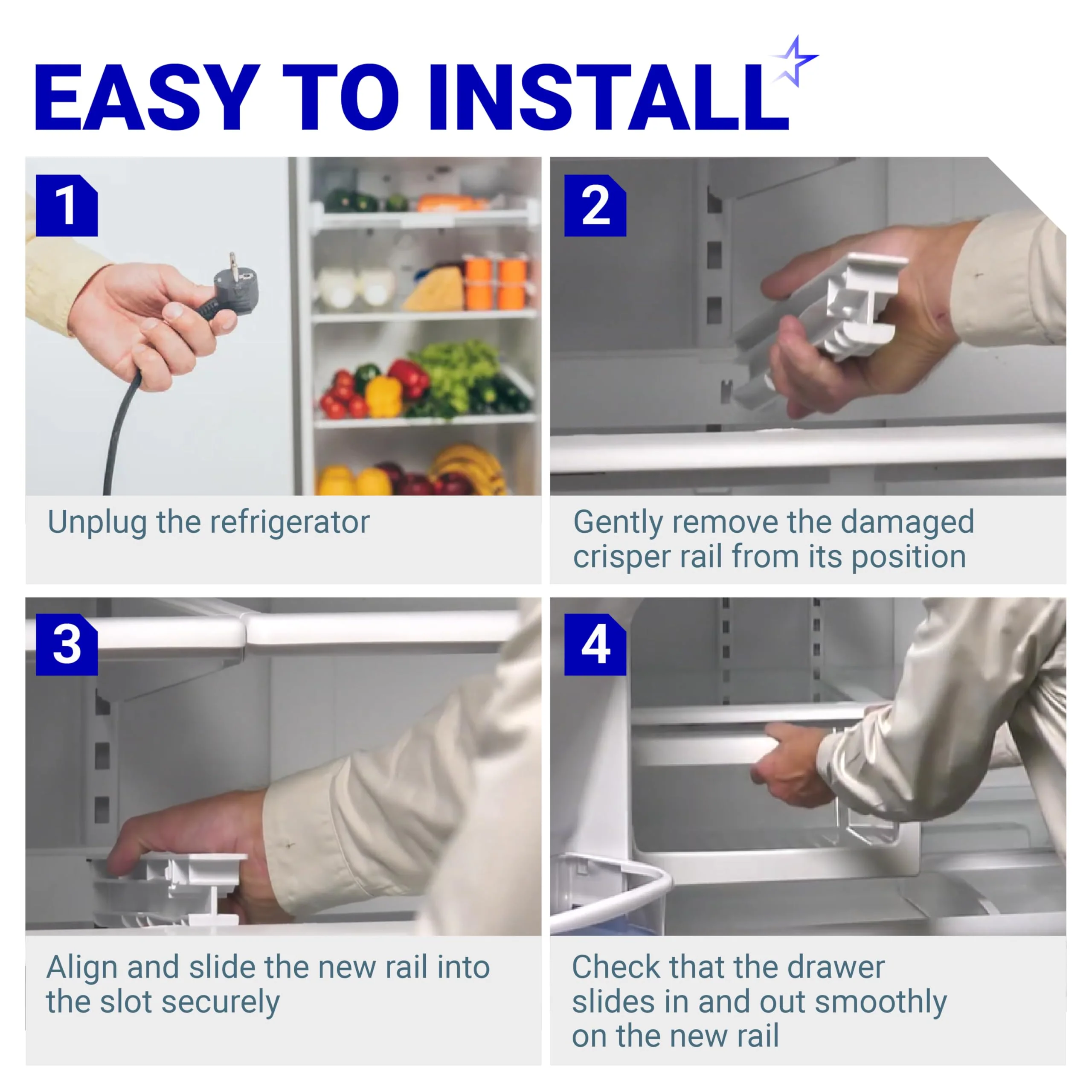 EASY TO INSTALL

1

Unplug the refrigerator

2

Gently remove the damaged crisper rail from its position

3

Align and slide the new rail into the slot securely

4

Check that the drawer slides in and out smoothly on the new rail