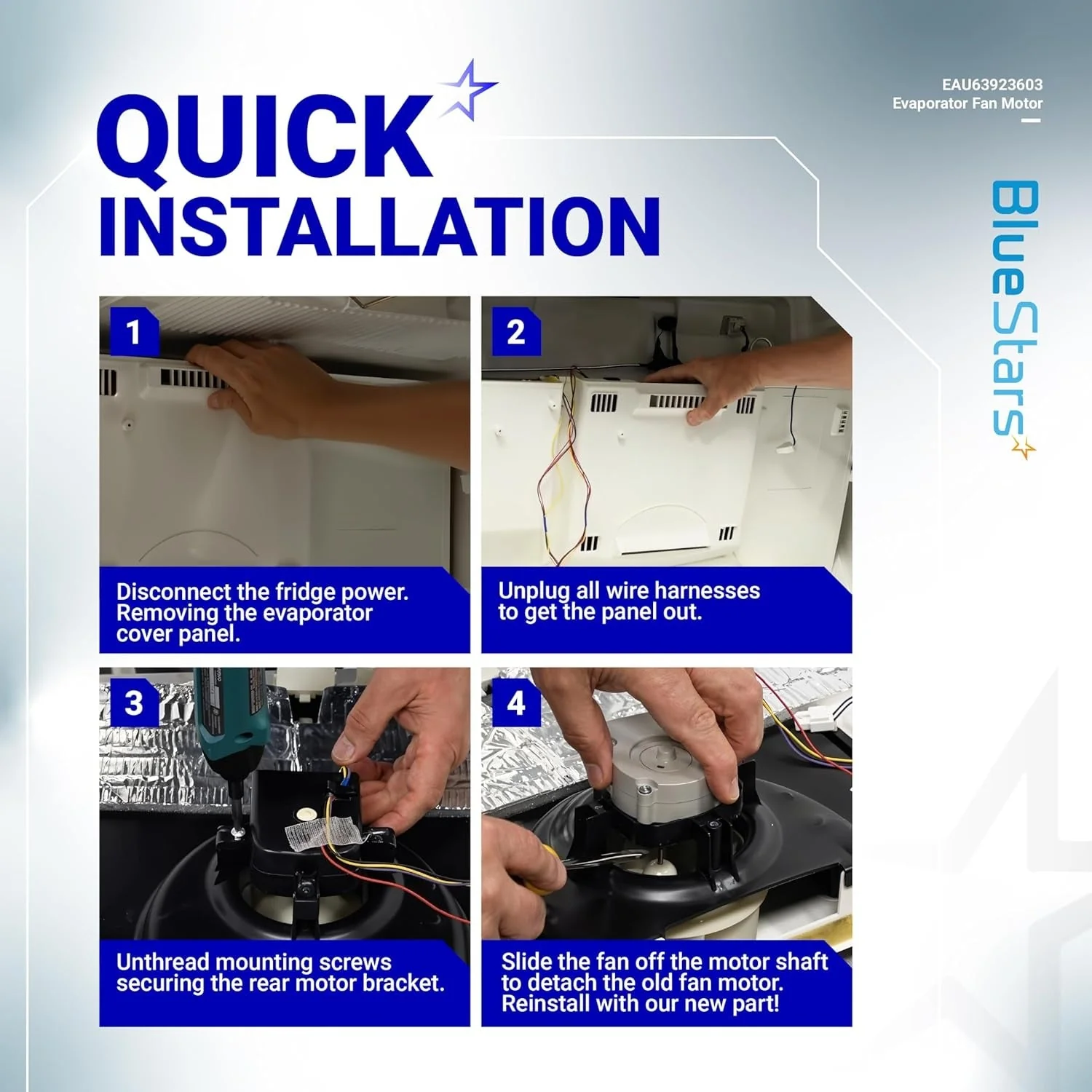 QUICK INSTALLATION

EAU63923603
Evaporator Fan Motor

BlueStars

1
Disconnect the fridge power. Removing the evaporator cover panel.

2
Unplug all wire harnesses to get the panel out.

3
Unthread mounting screws securing the rear motor bracket.

4
Slide the fan off the motor shaft to detach the old fan motor. Reinstall with our new part!