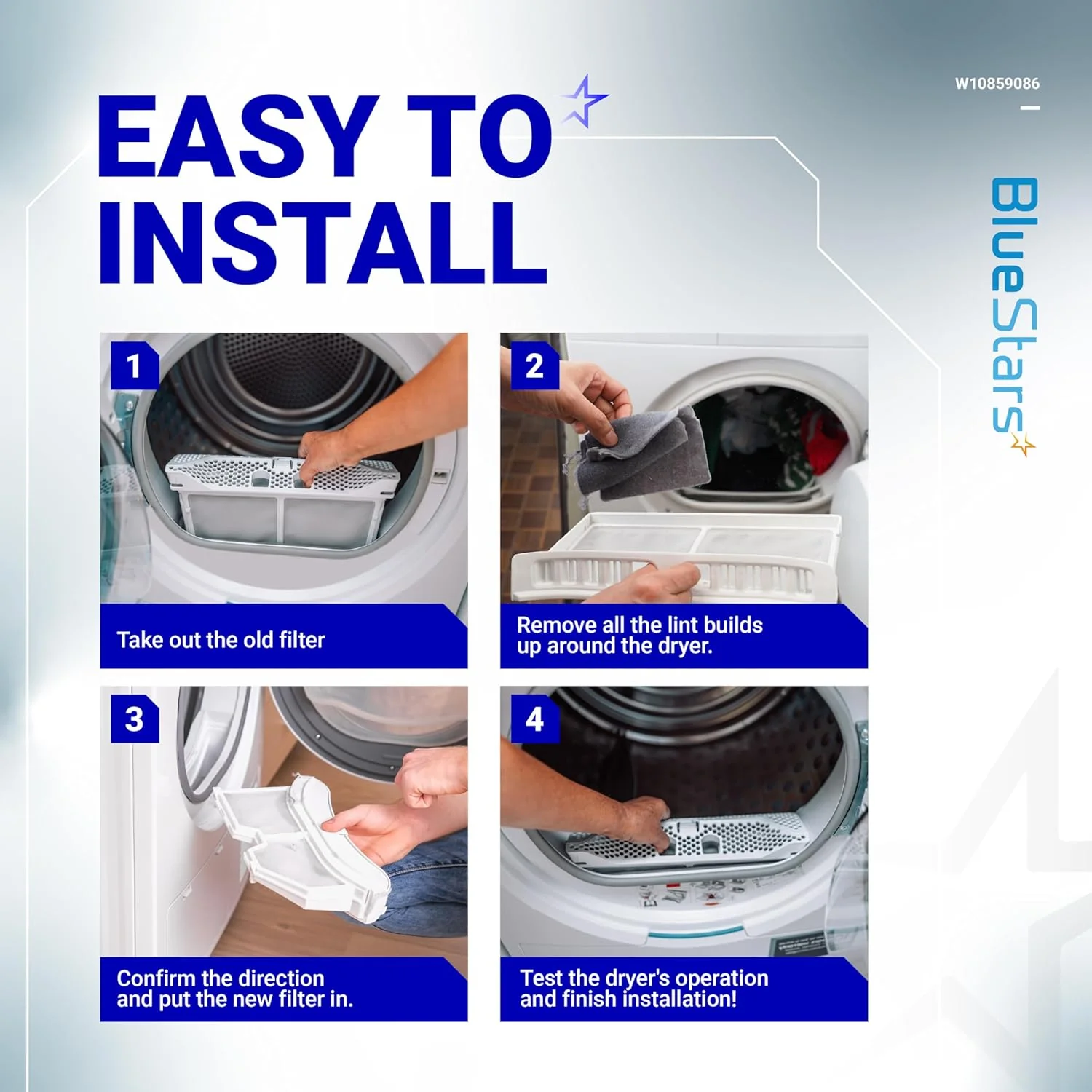 EASY TO INSTALL

W10859086

BlueStars

1
Take out the old filter

2
Remove all the lint builds up around the dryer.

3
Confirm the direction and put the new filter in.

4
Test the dryer's operation and finish installation!