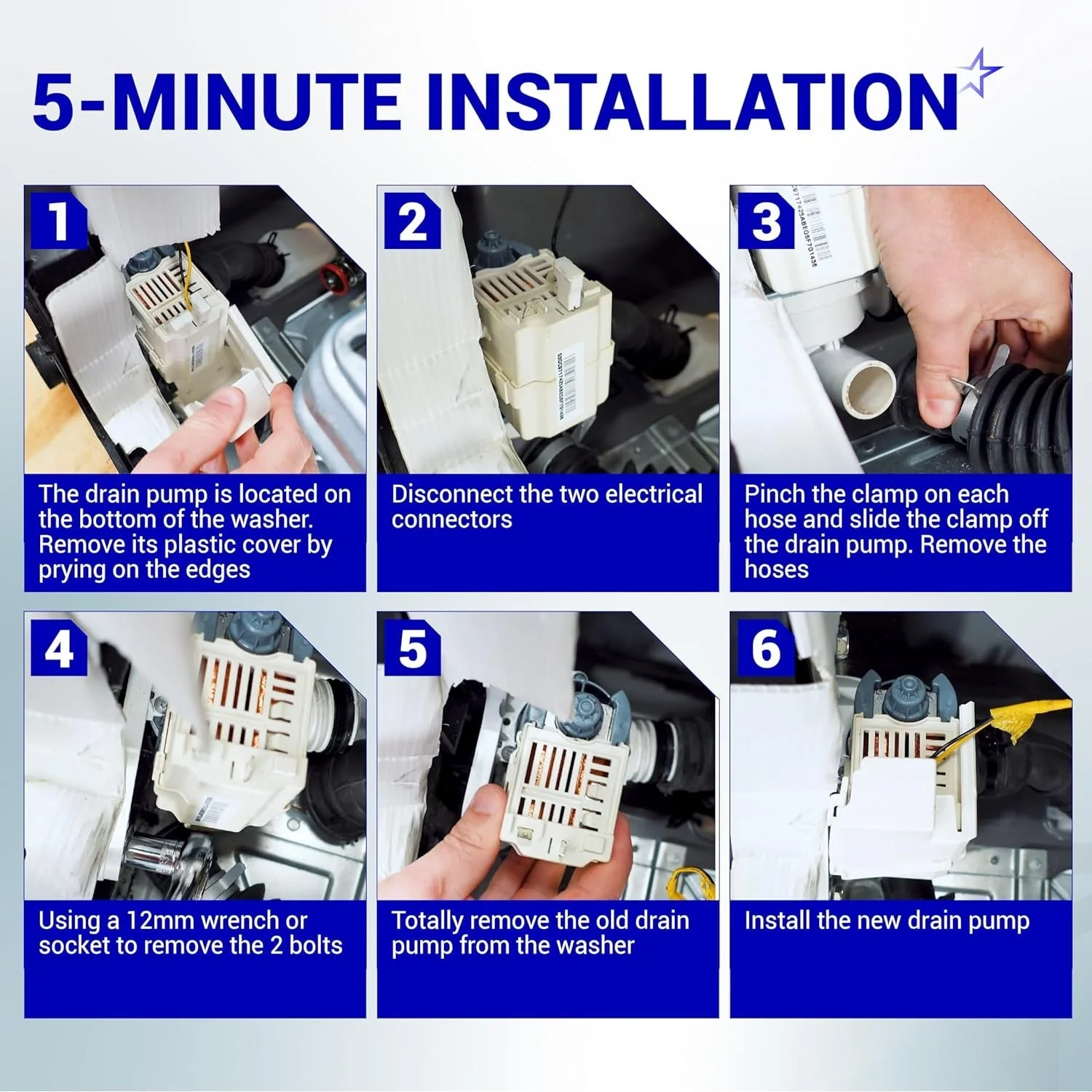 5-MINUTE INSTALLATION

1

The drain pump is located on the bottom of the washer. Remove its plastic cover by prying on the edges

2

Disconnect the two electrical connectors

3

Pinch the clamp on each hose and slide the clamp off the drain pump. Remove the hoses

4

Using a 12mm wrench or socket to remove the 2 bolts

5

Totally remove the old drain pump from the washer

6

Install the new drain pump