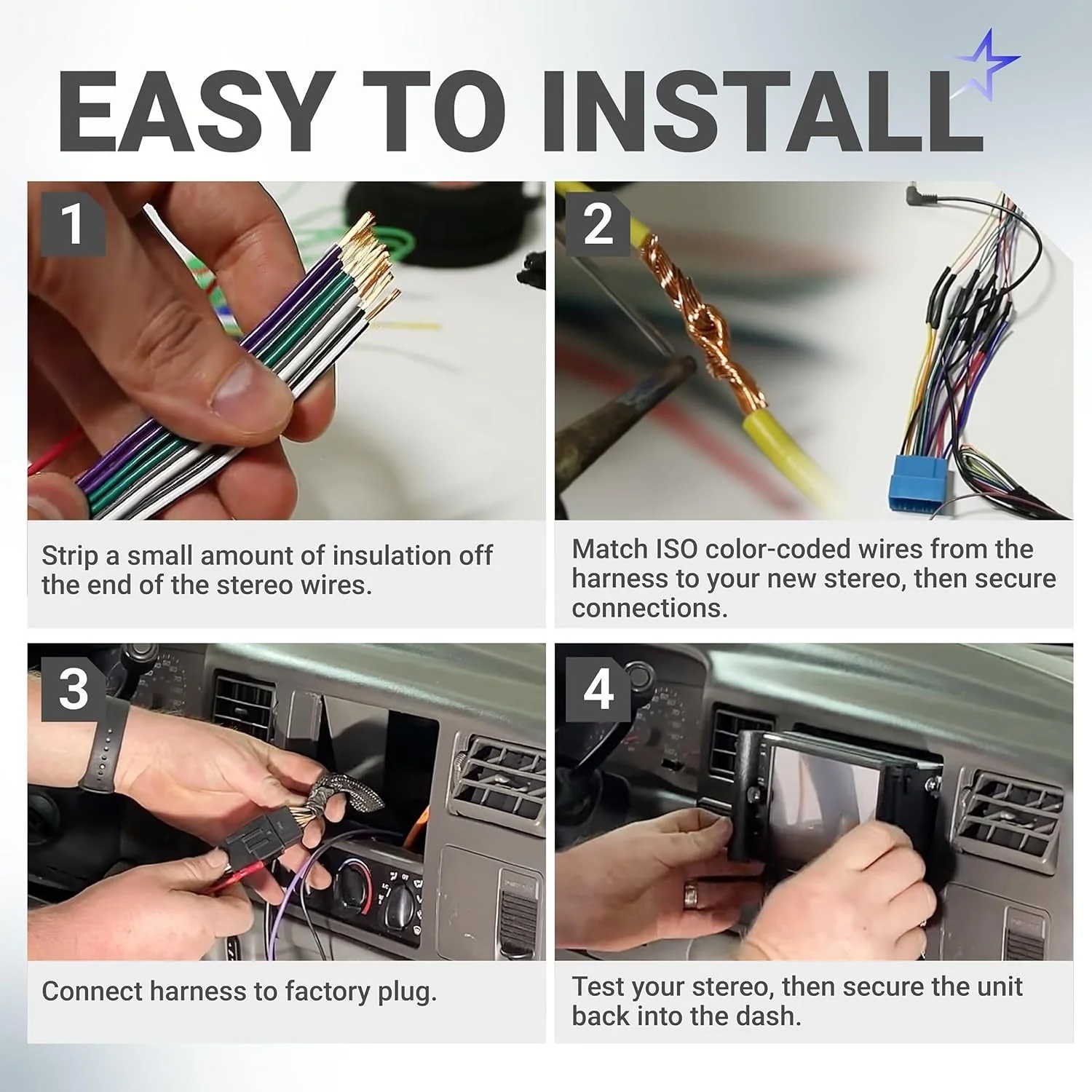 EASY TO INSTALL

1

Strip a small amount of insulation off the end of the stereo wires.

2

Match ISO color-coded wires from the harness to your new stereo, then secure connections.

3

Connect harness to factory plug.

4

Test your stereo, then secure the unit back into the dash.