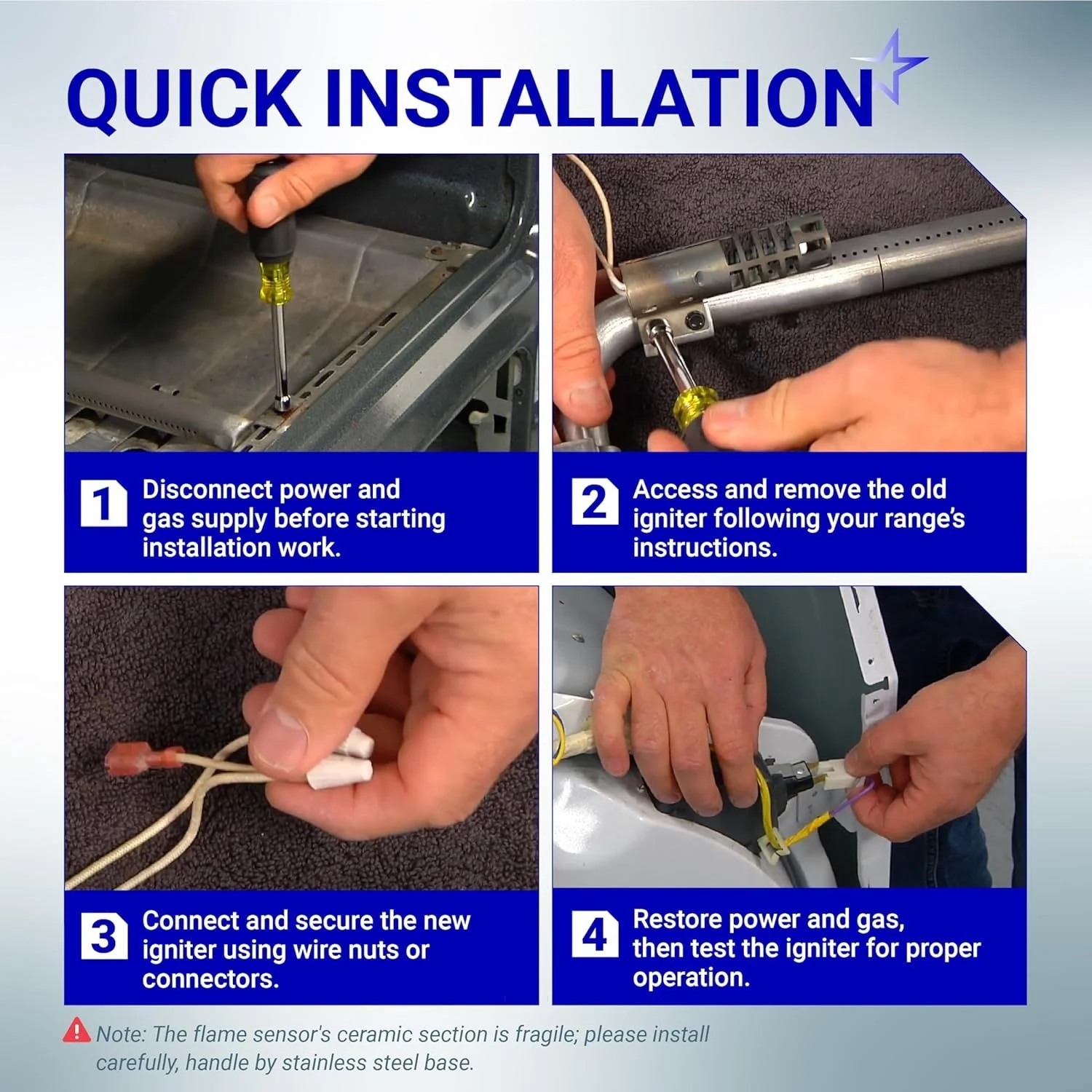 QUICK INSTALLATION

1 Disconnect power and gas supply before starting installation work.

2 Access and remove the old igniter following your range's instructions.

3 Connect and secure the new igniter using wire nuts or connectors.

4 Restore power and gas, then test the igniter for proper operation.

Note: The flame sensor's ceramic section is fragile; please install carefully, handle by stainless steel base.