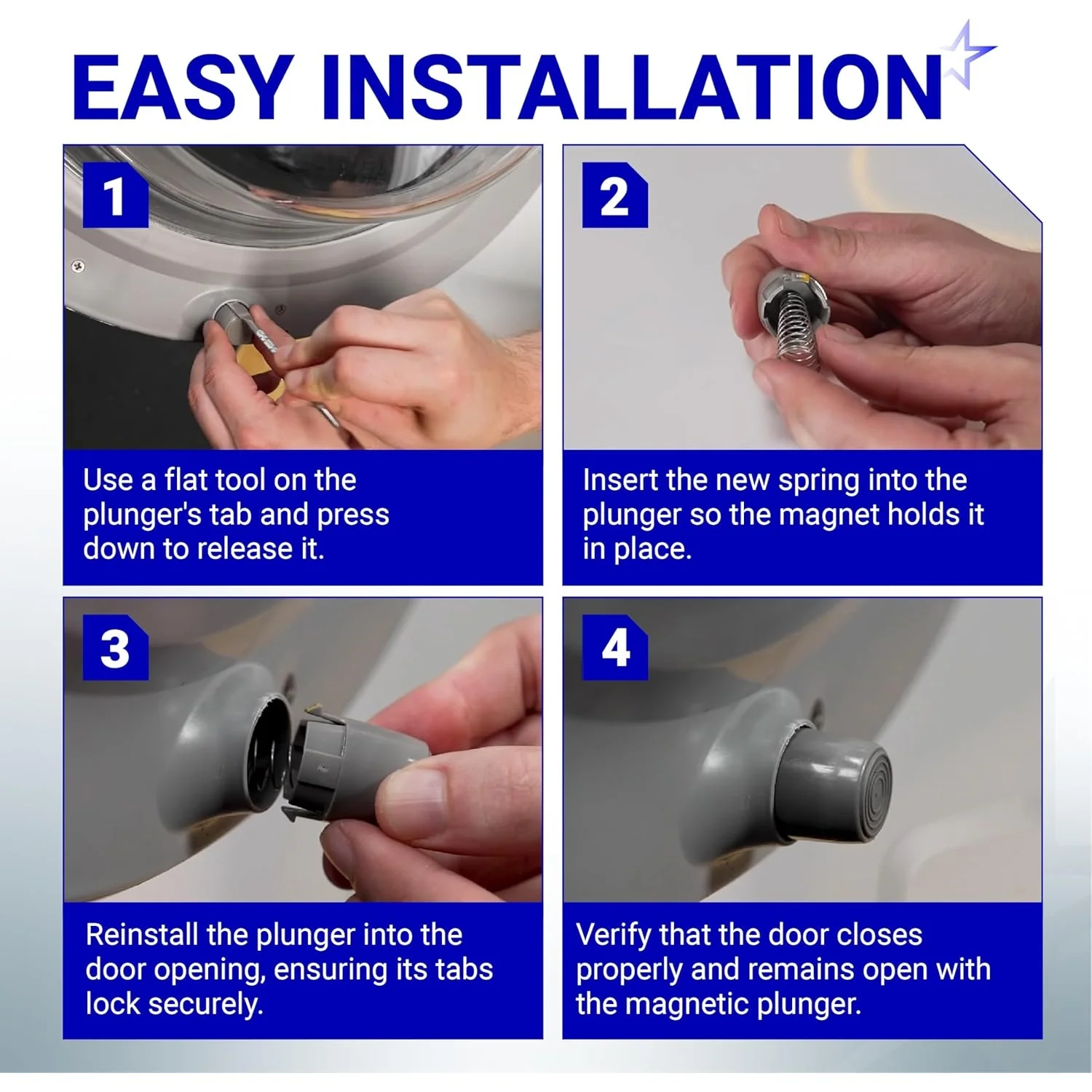 EASY INSTALLATION

1

Use a flat tool on the plunger's tab and press down to release it.

2

Insert the new spring into the plunger so the magnet holds it in place.

3

Reinstall the plunger into the door opening, ensuring its tabs lock securely.

4

Verify that the door closes properly and remains open with the magnetic plunger.