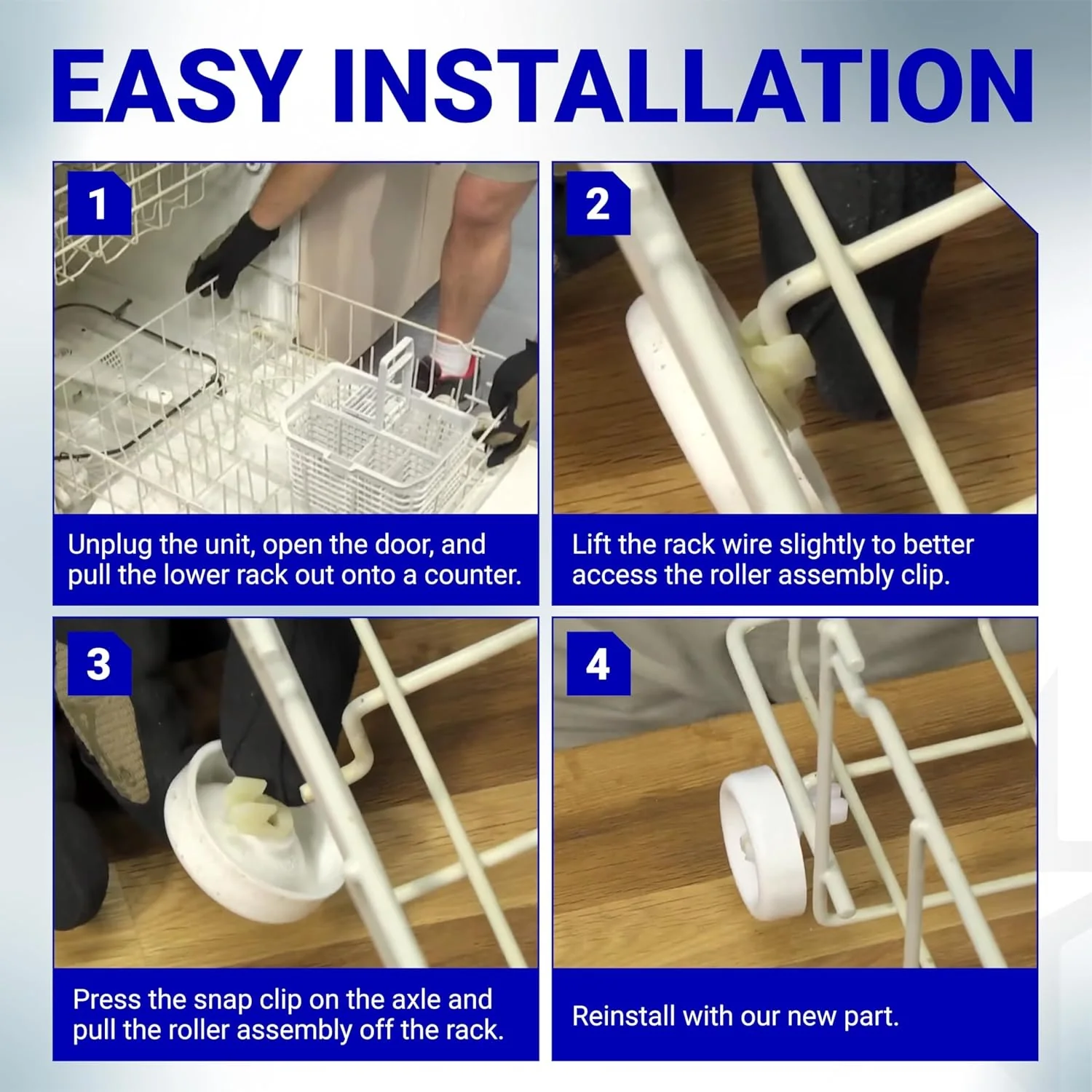 EASY INSTALLATION

1

Unplug the unit, open the door, and pull the lower rack out onto a counter.

2

Lift the rack wire slightly to better access the roller assembly clip.

3

Press the snap clip on the axle and pull the roller assembly off the rack.

4

Reinstall with our new part.