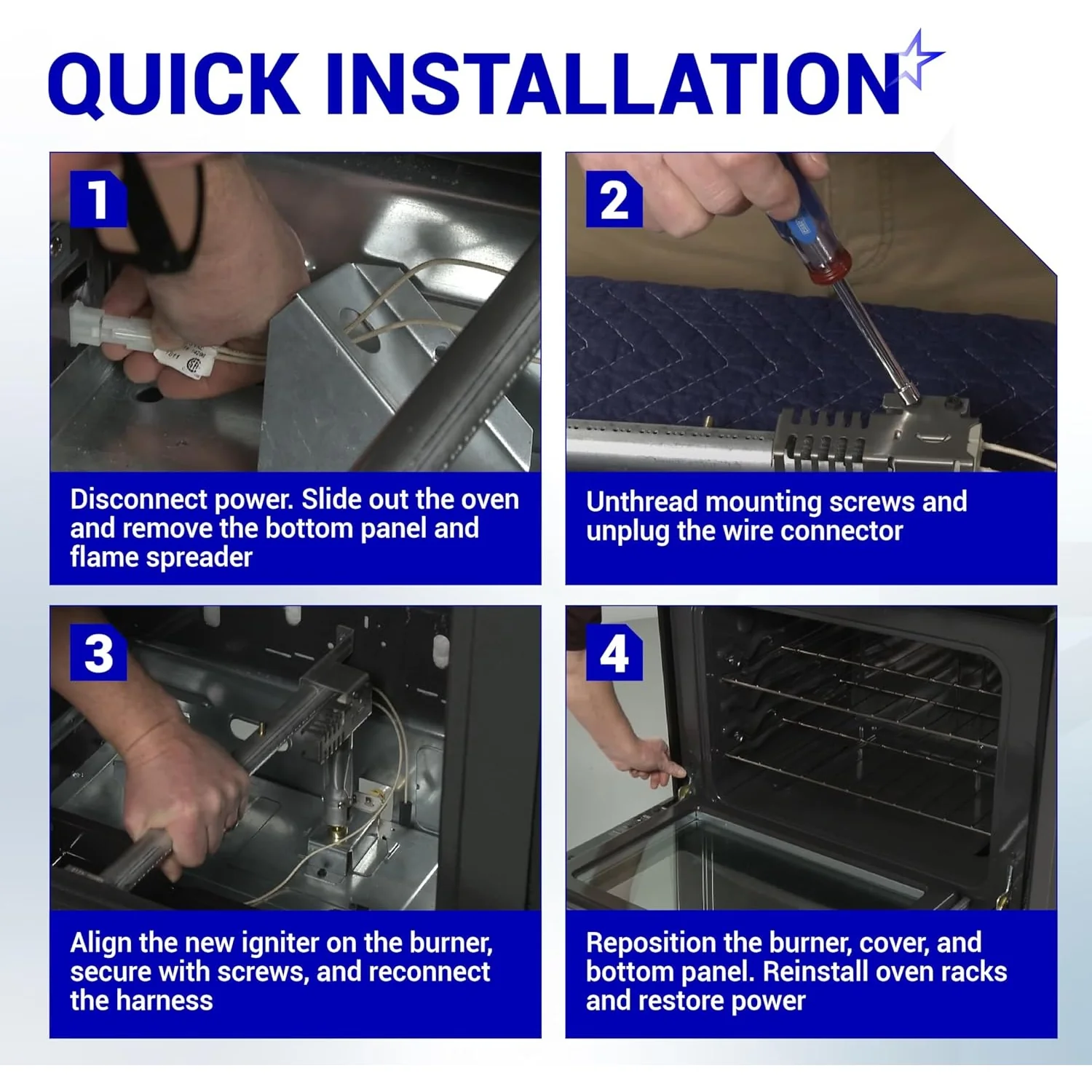 QUICK INSTALLATION

1

Disconnect power. Slide out the oven and remove the bottom panel and flame spreader

2

Unthread mounting screws and unplug the wire connector

3

Align the new igniter on the burner, secure with screws, and reconnect the harness

4

Reposition the burner, cover, and bottom panel. Reinstall oven racks and restore power