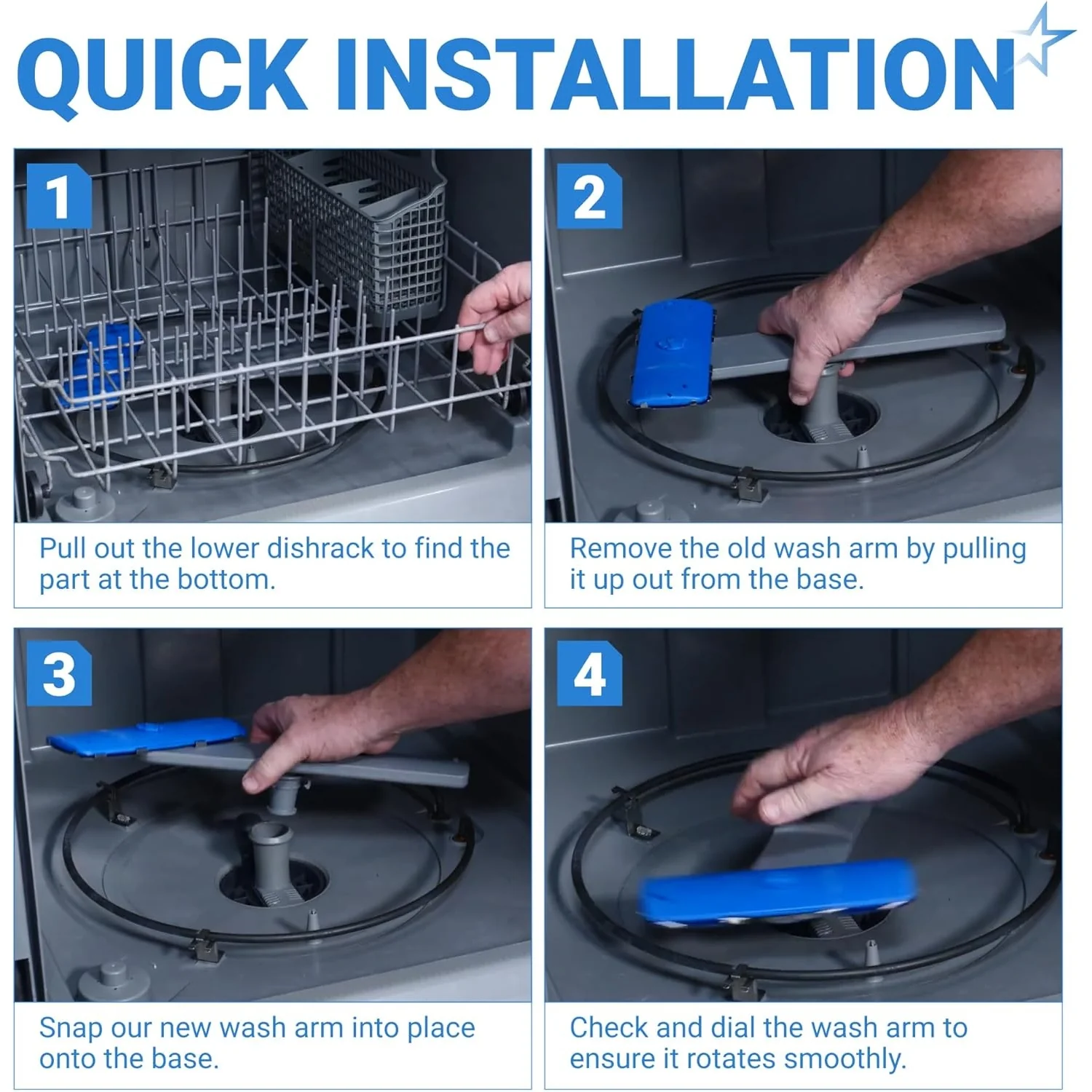 QUICK INSTALLATION

1

Pull out the lower dishrack to find the part at the bottom.

2

Remove the old wash arm by pulling it up out from the base.

3

Snap our new wash arm into place onto the base.

4

Check and dial the wash arm to ensure it rotates smoothly.