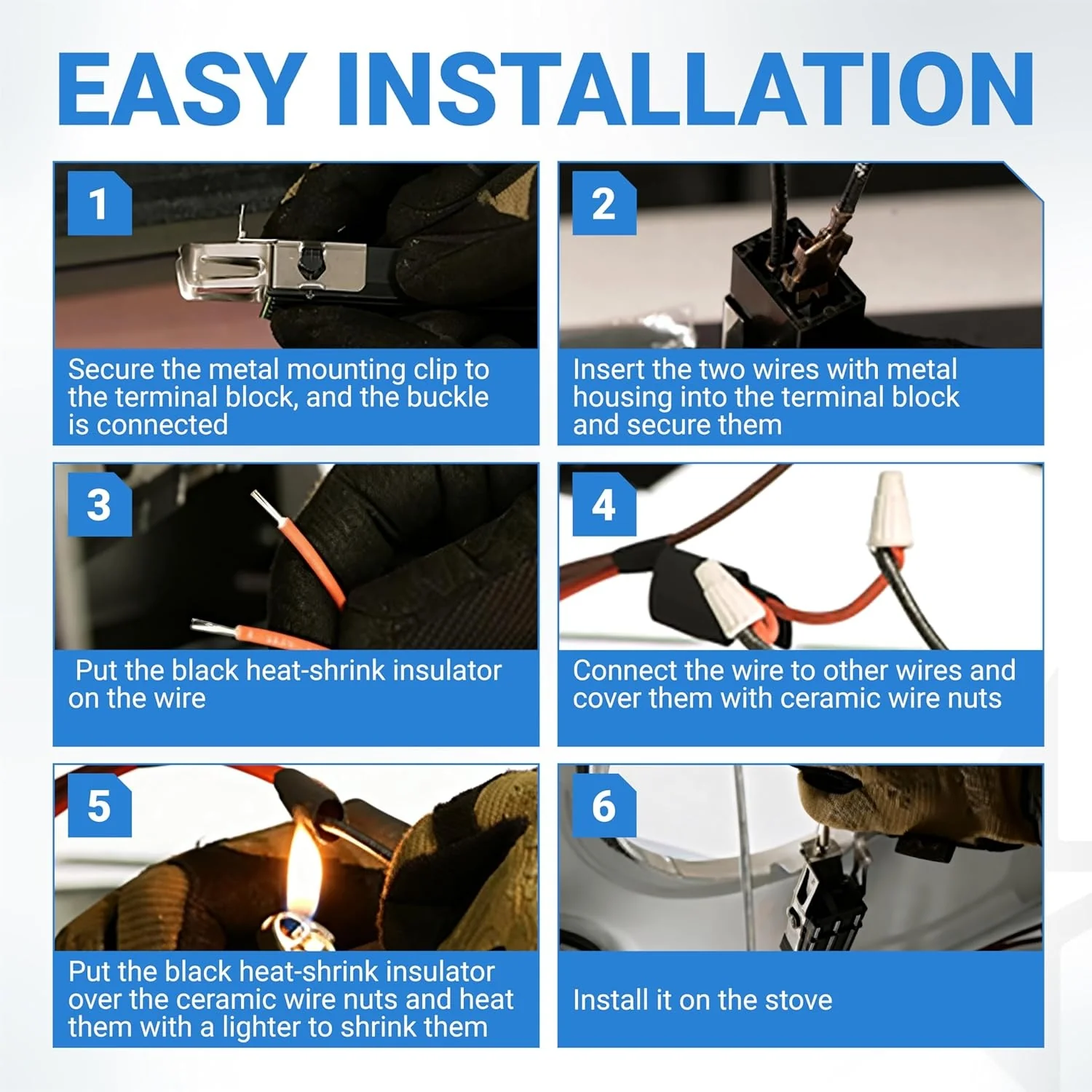 EASY INSTALLATION

1

Secure the metal mounting clip to the terminal block, and the buckle is connected

2

Insert the two wires with metal housing into the terminal block and secure them

3

Put the black heat-shrink insulator on the wire

4

Connect the wire to other wires and cover them with ceramic wire nuts

5

Put the black heat-shrink insulator over the ceramic wire nuts and heat them with a lighter to shrink them

6

Install it on the stove