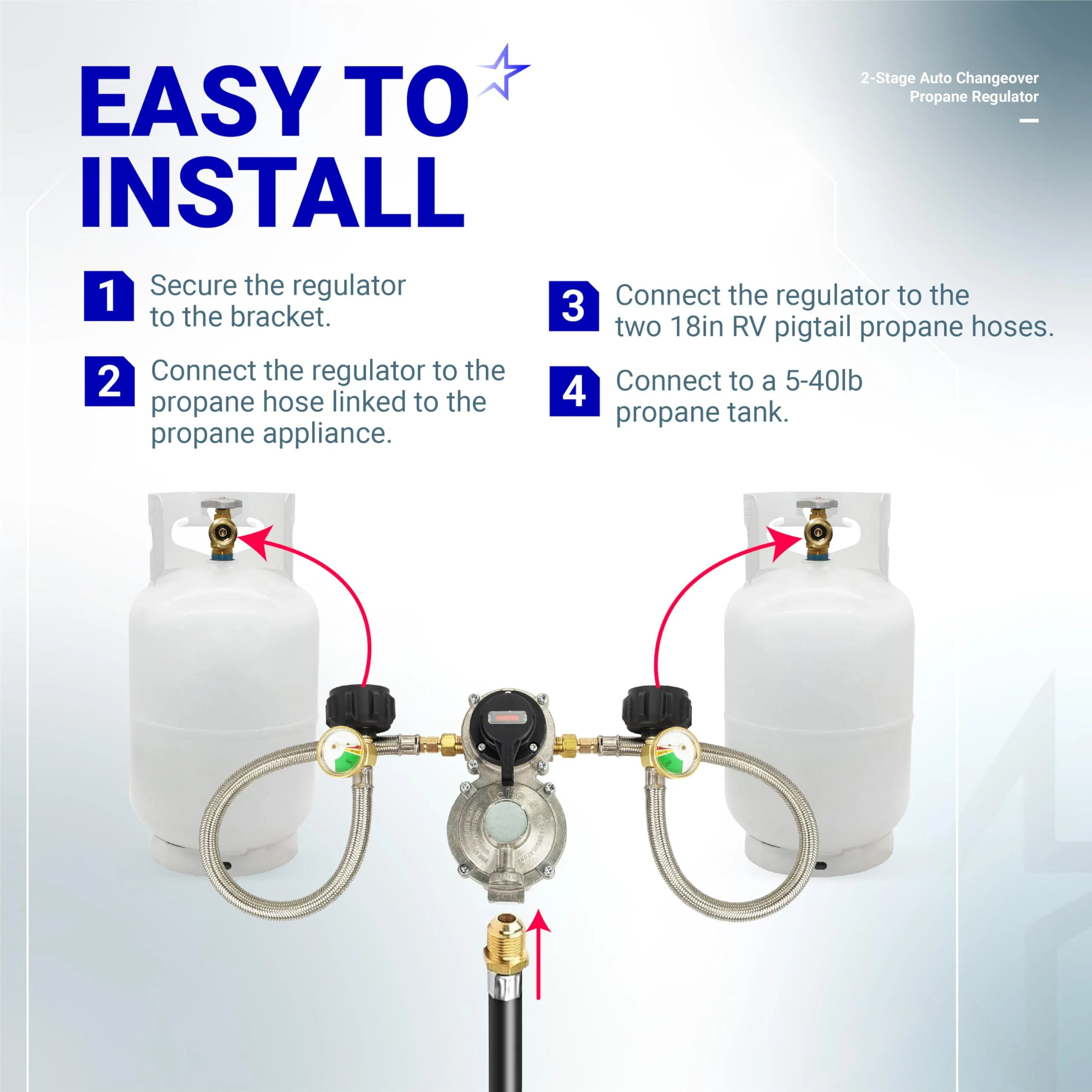 EASY TO INSTALL

2-Stage Auto Changeover Propane Regulator

1 Secure the regulator to the bracket.

2 Connect the regulator to the propane hose linked to the propane appliance.

3 Connect the regulator to the two 18in RV pigtail propane hoses.

4 Connect to a 5-40lb propane tank.

VENT