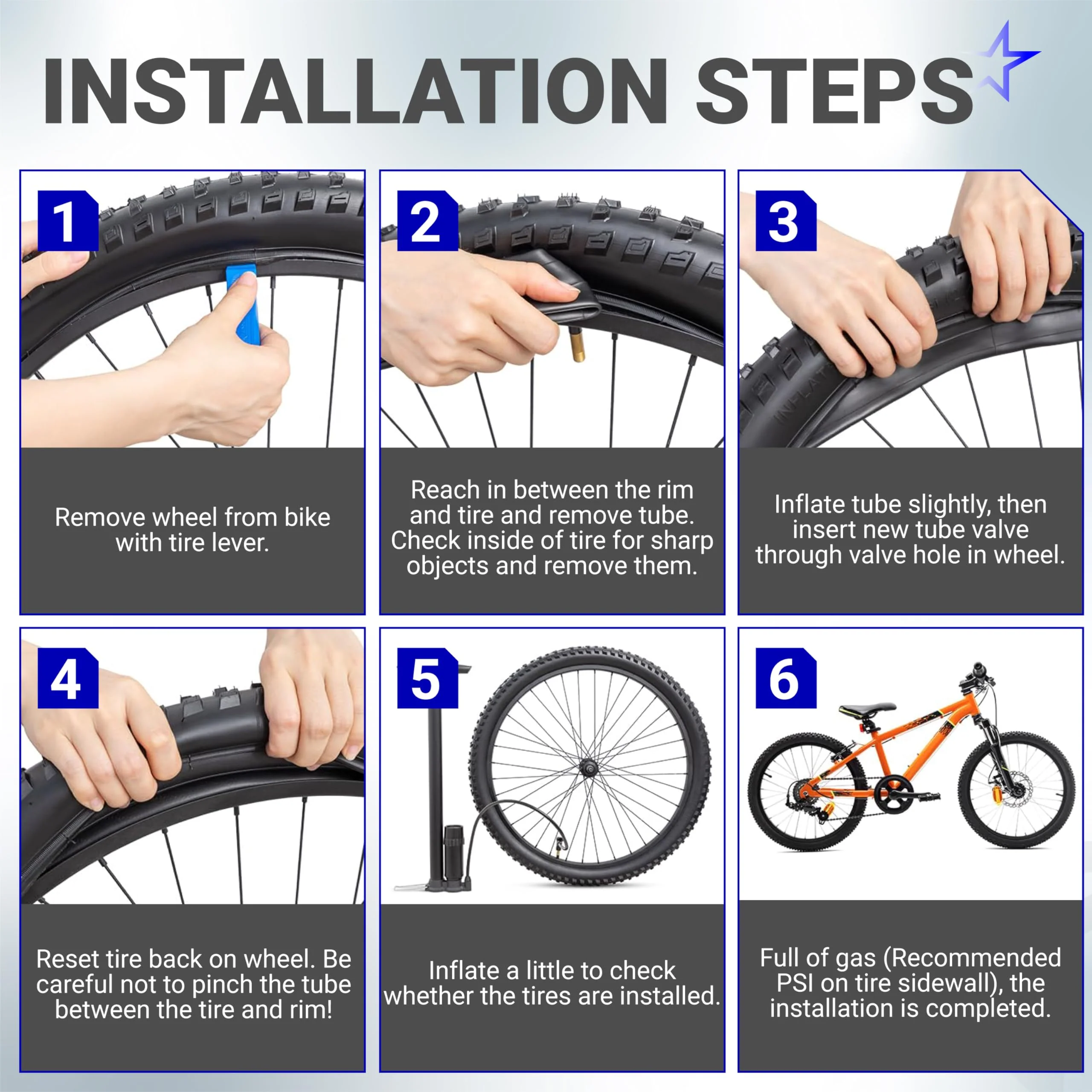 INSTALLATION STEPS

1

Remove wheel from bike with tire lever.

2

Reach in between the rim and tire and remove tube. Check inside of tire for sharp objects and remove them.

3

Inflate tube slightly, then insert new tube valve through valve hole in wheel.

4

Reset tire back on wheel. Be careful not to pinch the tube between the tire and rim!

5

Inflate a little to check whether the tires are installed.

6

Full of gas (Recommended PSI on tire sidewall), the installation is completed.