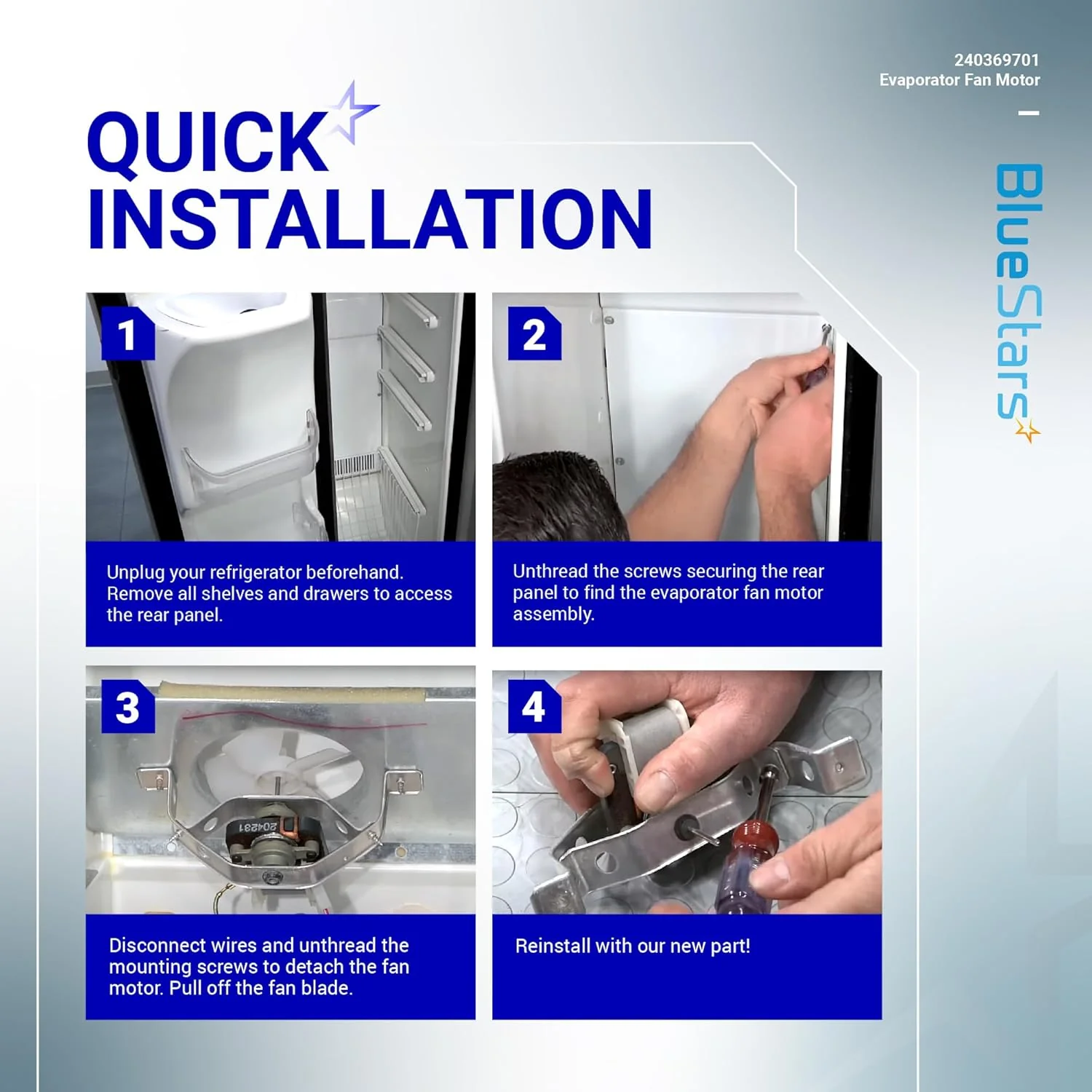 240369701
Evaporator Fan Motor

BlueStars

QUICK INSTALLATION

1

Unplug your refrigerator beforehand. Remove all shelves and drawers to access the rear panel.

2

Unthread the screws securing the rear panel to find the evaporator fan motor assembly.

3

204231

Disconnect wires and unthread the mounting screws to detach the fan motor. Pull off the fan blade.

4

Reinstall with our new part!